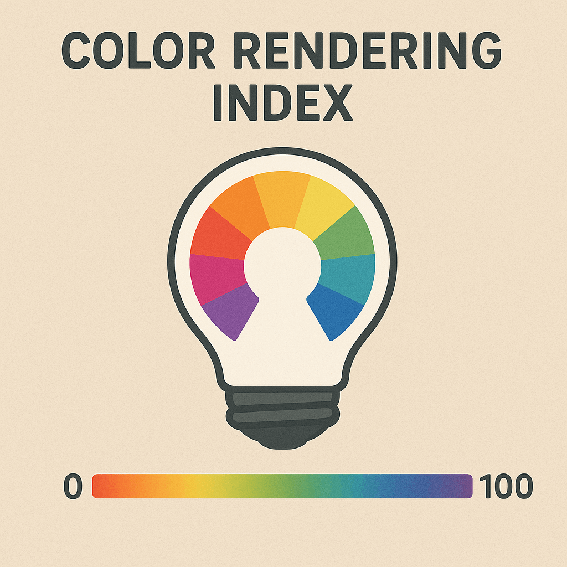 COLOR RENDERING INDEX

0

100